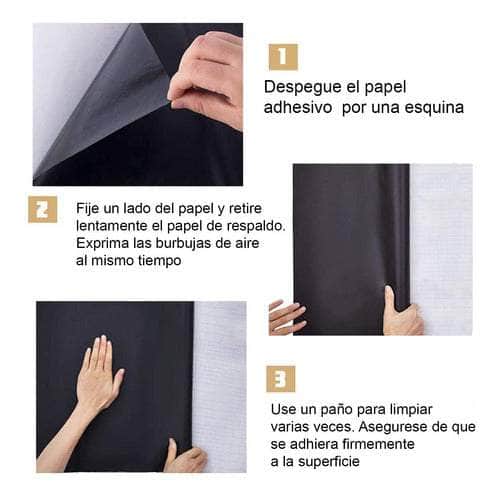 1

Despegue el papel adhesivo  por una esquina

2

Fije un lado del papel y retire lentamente el papel de respaldo. Exprima las burbujas de aire al mismo tiempo

3

Use un paño para limpiar varias veces. Asegurese de que se adhiera firmemente a la superficie