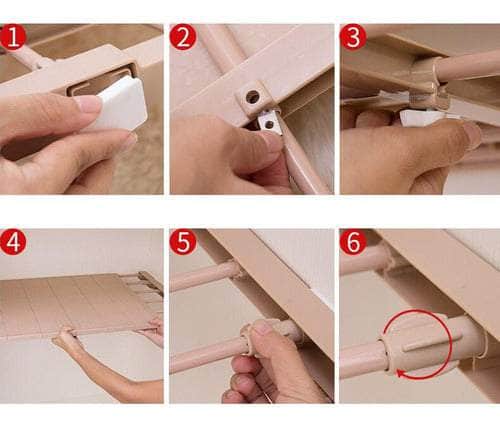 1
2
3
4
5
6